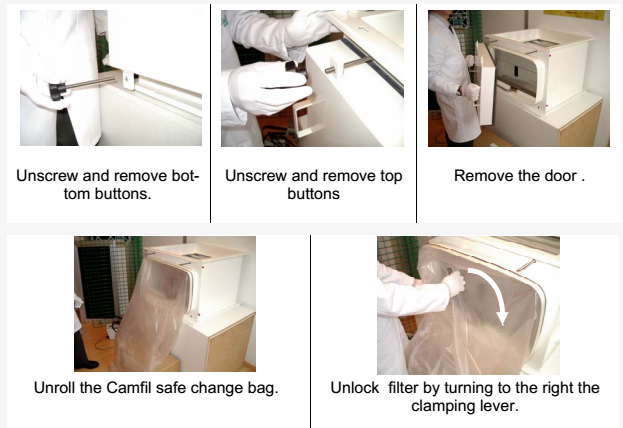 Unscrew and remove bottom buttons.

Unscrew and remove top buttons

Remove the door .

Unroll the Camfil safe change bag.

Unlock filter by turning to the right the clamping lever.